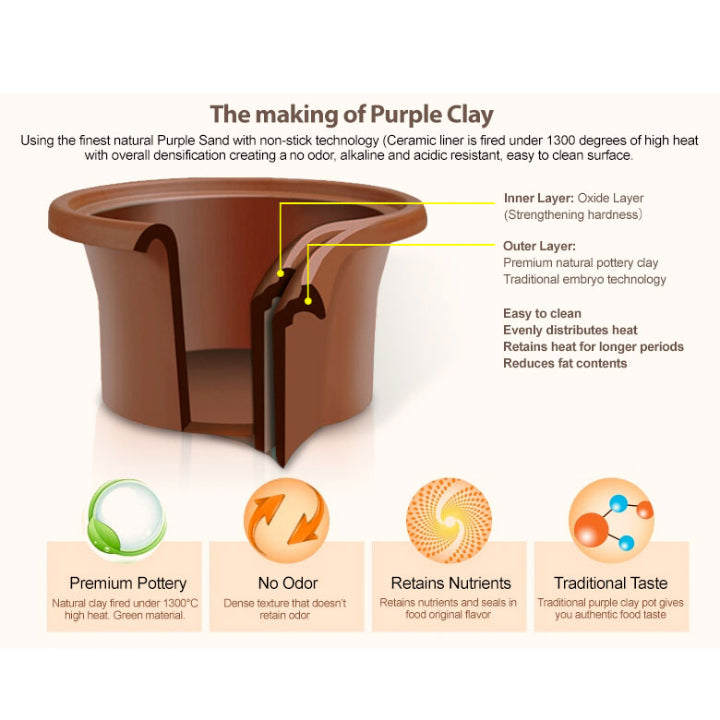 The making of Purple Clay

Using the finest natural Purple Sand with non-stick technology (Ceramic liner is fired under 1300 degrees of high heat with overall densification creating a no odor, alkaline and acidic resistant, easy to clean surface.

Inner Layer: Oxide Layer (Strengthening hardness)

Outer Layer:
Premium natural pottery clay
Traditional embryo technology

Easy to clean
Evenly distributes heat
Retains heat for longer periods
Reduces fat contents

Premium Pottery
Natural clay fired under 1300°C high heat. Green material.

No Odor
Dense texture that doesn't retain odor

Retains Nutrients
Retains nutrients and seals in food original flavor

Traditional Taste
Traditional purple clay pot gives you authentic food taste