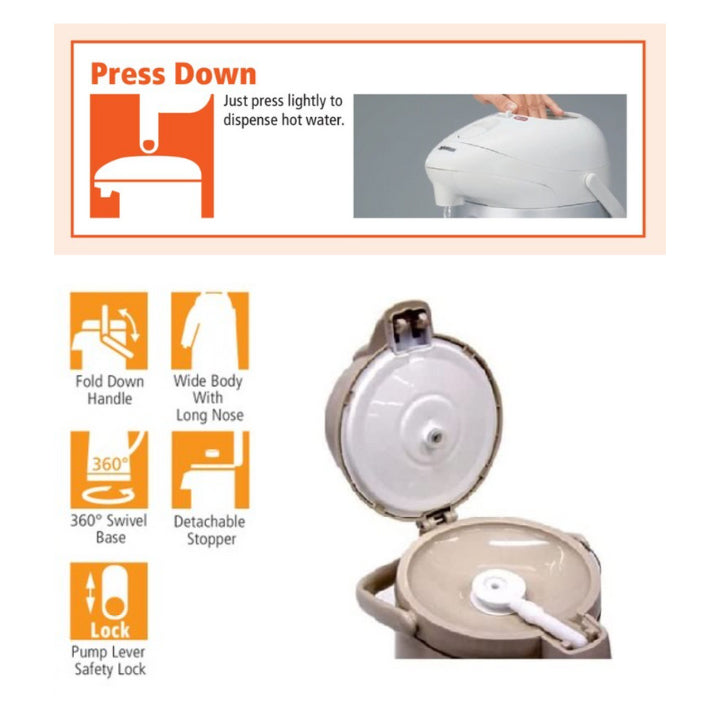 Press Down

Just press lightly to dispense hot water.

Fold Down Handle

Wide Body With Long Nose

360°

360° Swivel Base

Detachable Stopper

Lock

Pump Lever Safety Lock