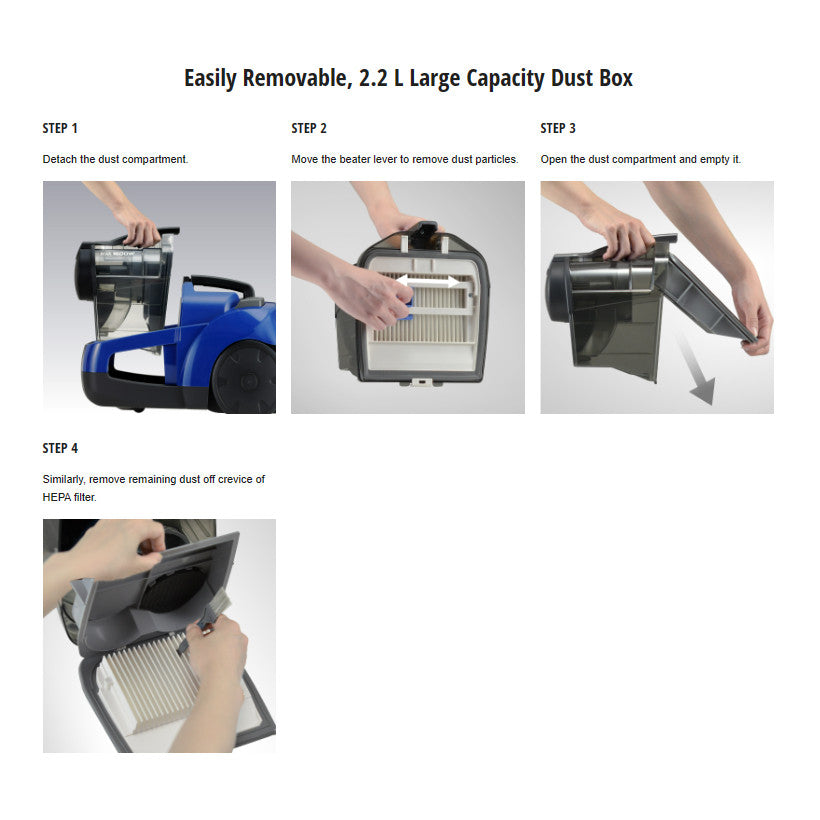 Easily Removable, 2.2 L Large Capacity Dust Box

STEP 1

Detach the dust compartment.

STEP 2

Move the beater lever to remove dust particles.

STEP 3

Open the dust compartment and empty it.

STEP 4

Similarly, remove remaining dust off crevice of HEPA filter.