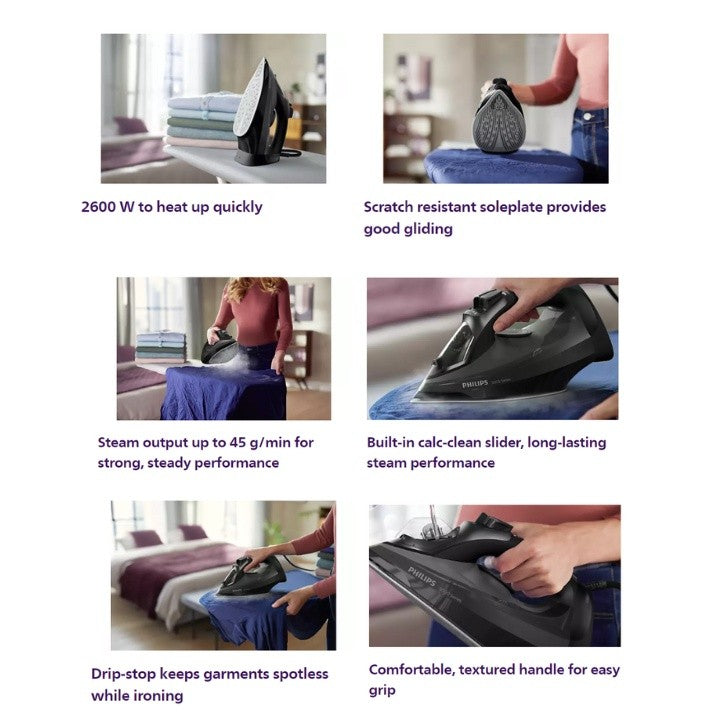 2600 W to heat up quickly

Scratch resistant soleplate provides good gliding

Steam output up to 45 g/min for strong, steady performance

PHILIPS

Built-in calc-clean slider, long-lasting steam performance

Drip-stop keeps garments spotless while ironing

PHILIPS

Comfortable, textured handle for easy grip